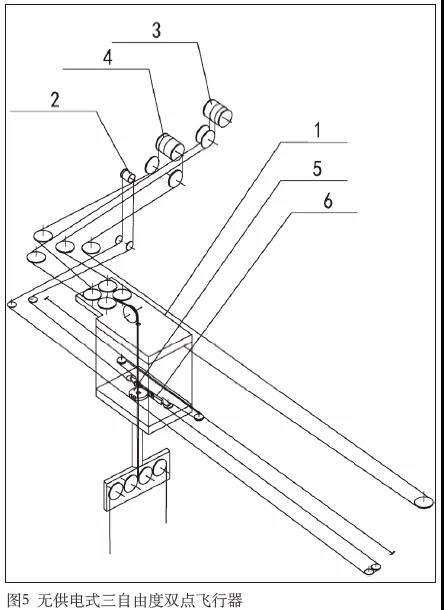 3

4

2

1

5

6

图5 无供电式三自由度双点飞行器